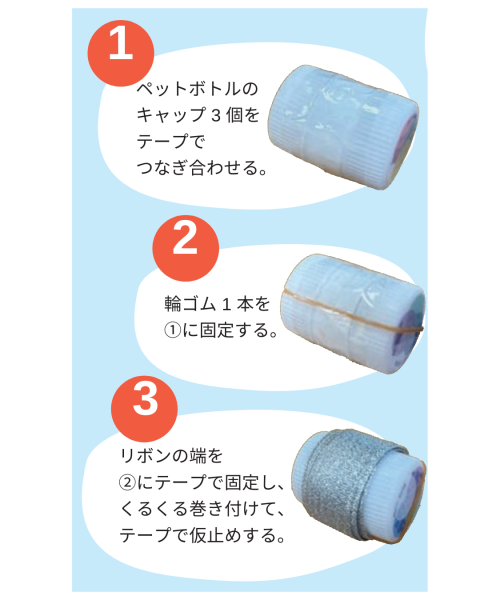 1

ペットボトルのキャップ３個をテープでつなぎ合わせる。

2

輪ゴム１本を①に固定する。

3

リボンの端を②にテープで固定し、くるくる巻き付けて、テープで仮止めする。